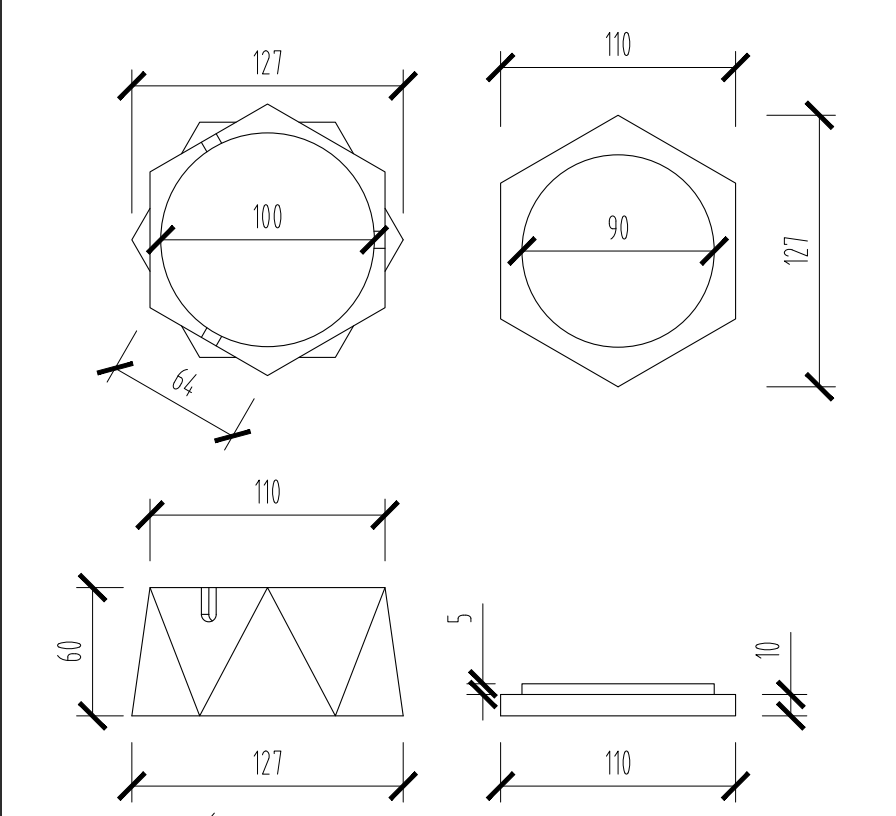 127
100
64
110
90
127
110
60
127
5
10
110